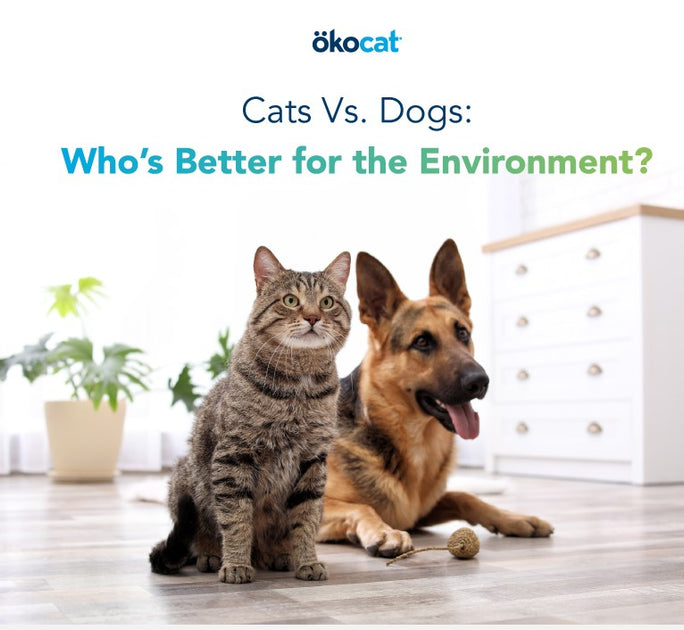 ökocat

Cats Vs. Dogs:
Who's Better for the Environment?