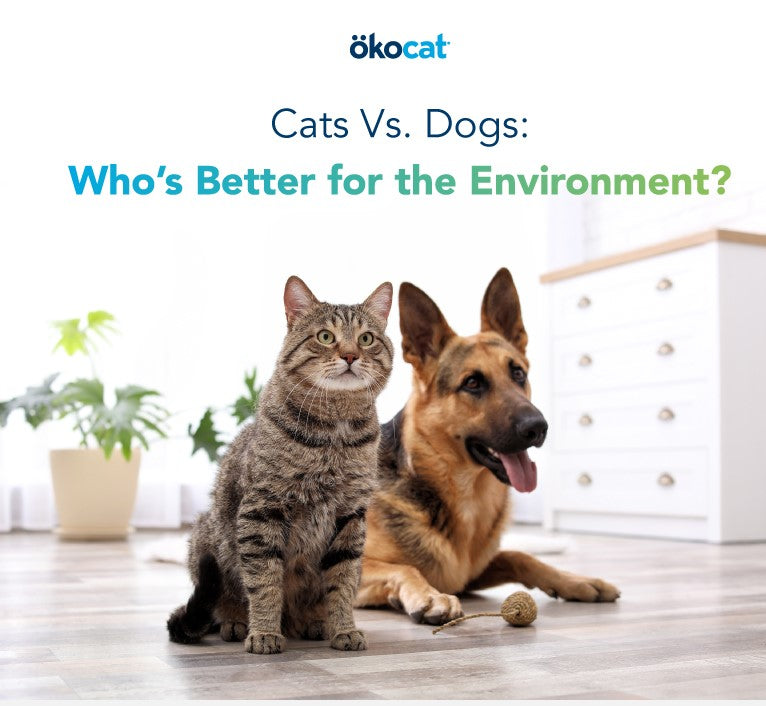 ökocat

Cats Vs. Dogs:
Who's Better for the Environment?